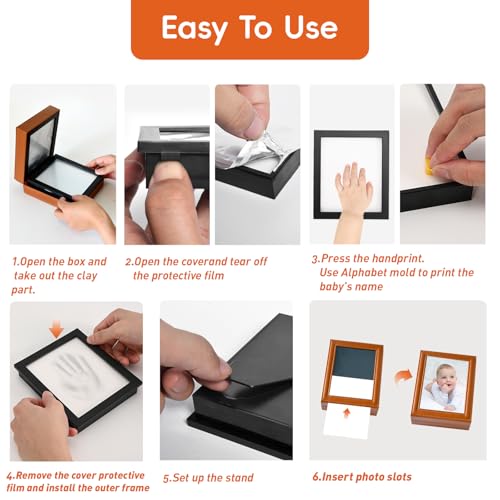 Easy To Use

1.Open the box and take out the clay part.

2.Open the coverand tear off the protective film

3.Press the handprint. Use Alphabet mold to print the baby's name

4.Remove the cover protective film and install the outer frame

5.Set up the stand

6.Insert photo slots