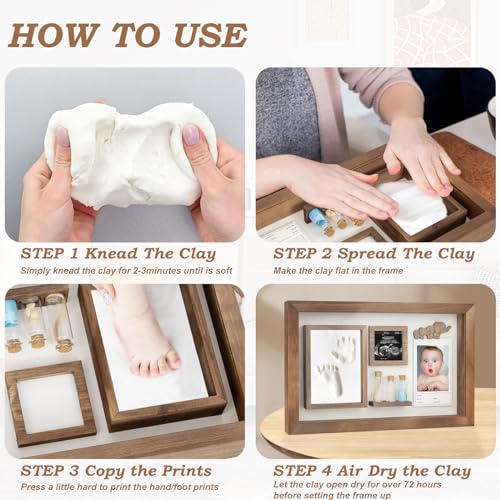 HOW TO USE

STEP 1 Knead The Clay
Simply knead the clay for 2-3minutes until is soft

STEP 2 Spread The Clay
Make the clay flat in the frame

STEP 3 Copy the Prints
Press a little hard to print the hand/foot prints

STEP 4 Air Dry the Clay
Let the clay open dry for over 72 hours before setting the frame up