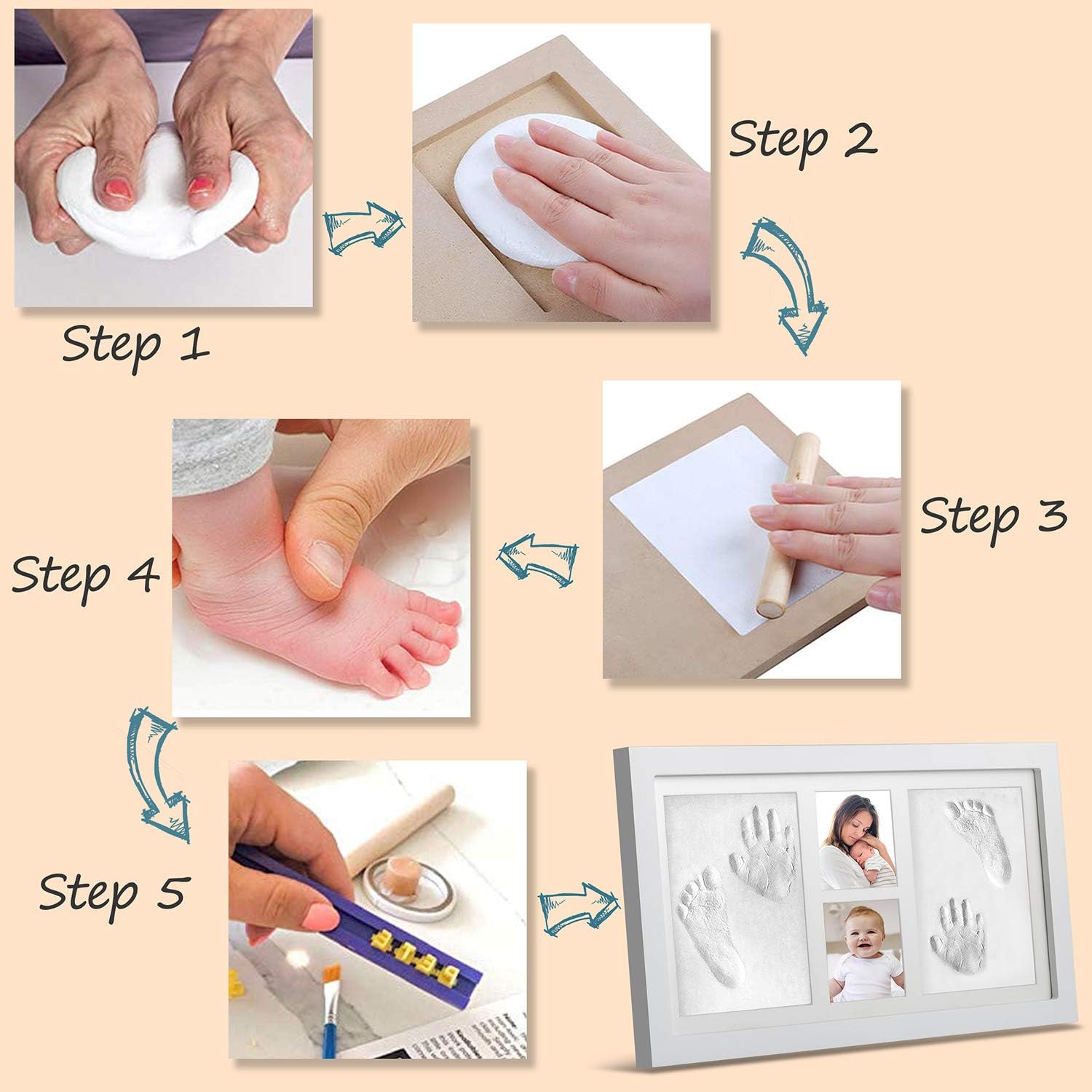 Step 1

Step 2

Step 3

Step 4

Step 5